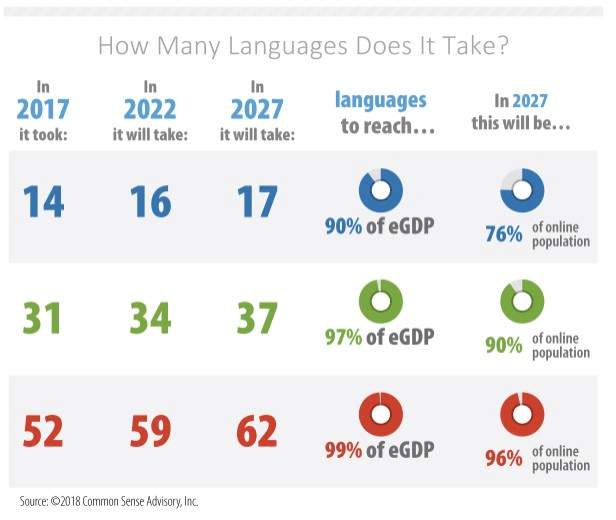 How Many Languages Does It Take?

| In 2017 it took: | In 2022 it will take: | In 2027 it will take: | languages to reach… | In 2027 this will be… |
|---|---|---|---|---|
| 14 | 16 | 17 | 90% of eGDP | 76% of online population |
| 31 | 34 | 37 | 97% of eGDP | 90% of online population |
| 52 | 59 | 62 | 99% of eGDP | 96% of online population |

Source: ©2018 Common Sense Advisory, Inc.